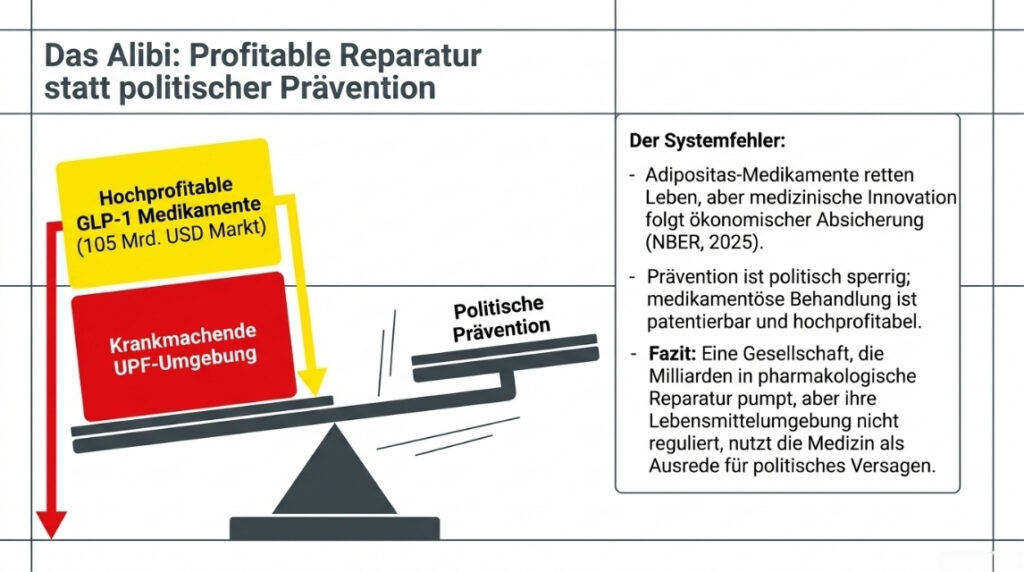 Das Alibi: Profitable Reparatur statt politischer Prävention

Hochprofitable GLP-1 Medikamente (105 Mrd. USD Markt)

Krankmachende UPF-Umgebung

Politische Prävention

Der Systemfehler:

- Adipositas-Medikamente retten Leben, aber medizinische Innovation folgt ökonomischer Absicherung (NBER, 2025).

- Prävention ist politisch sperrig; medikamentöse Behandlung ist patentierbar und hochprofitabel.

- Fazit: Eine Gesellschaft, die Milliarden in pharmakologische Reparatur pumpt, aber ihre Lebensmittelumgebung nicht reguliert, nutzt die Medizin als Ausrede für politisches Versagen.